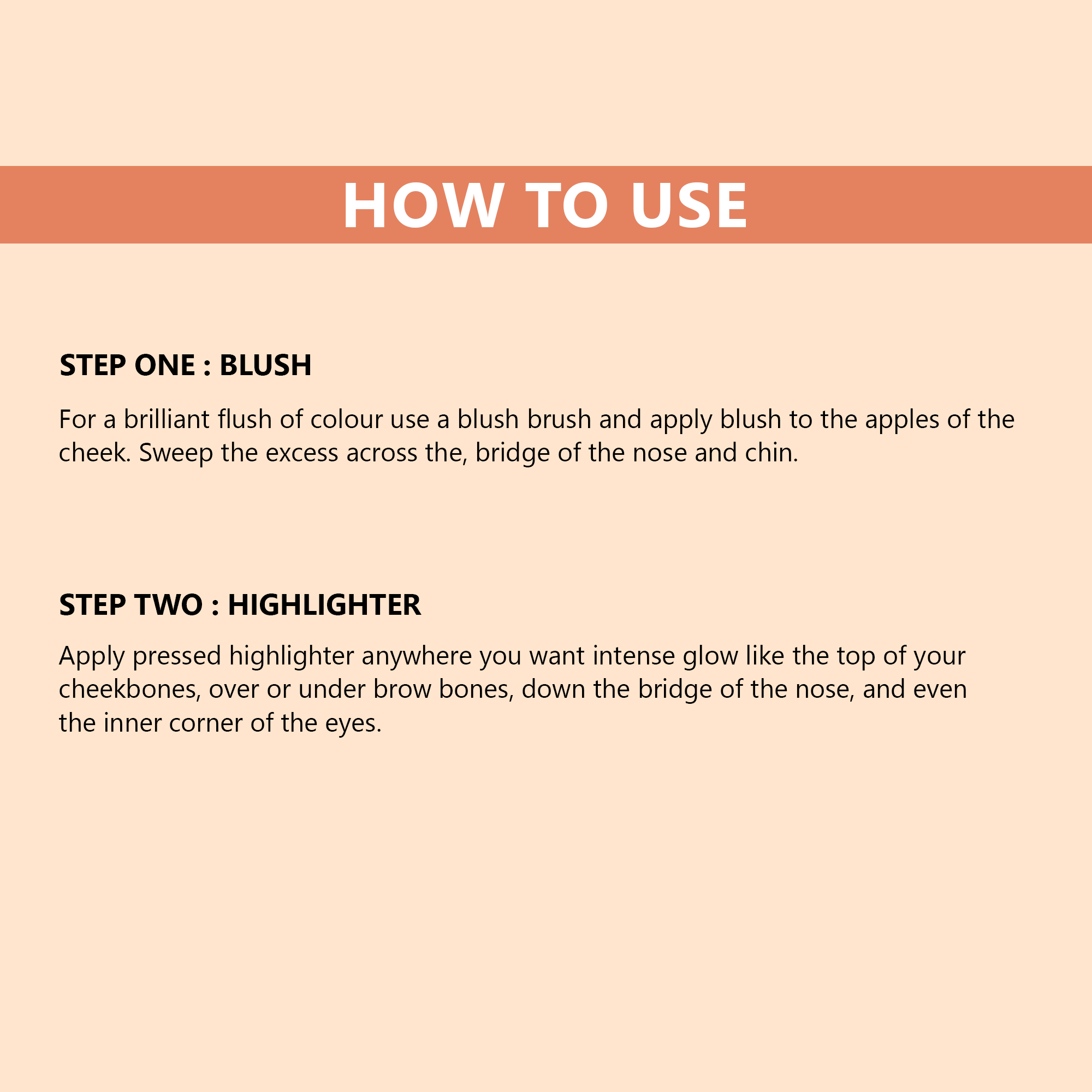 HOW TO USE

STEP ONE : BLUSH

For a brilliant flush of colour use a blush brush and apply blush to the apples of the cheek. Sweep the excess across the, bridge of the nose and chin.

STEP TWO : HIGHLIGHTER

Apply pressed highlighter anywhere you want intense glow like the top of your cheekbones, over or under brow bones, down the bridge of the nose, and even the inner corner of the eyes.