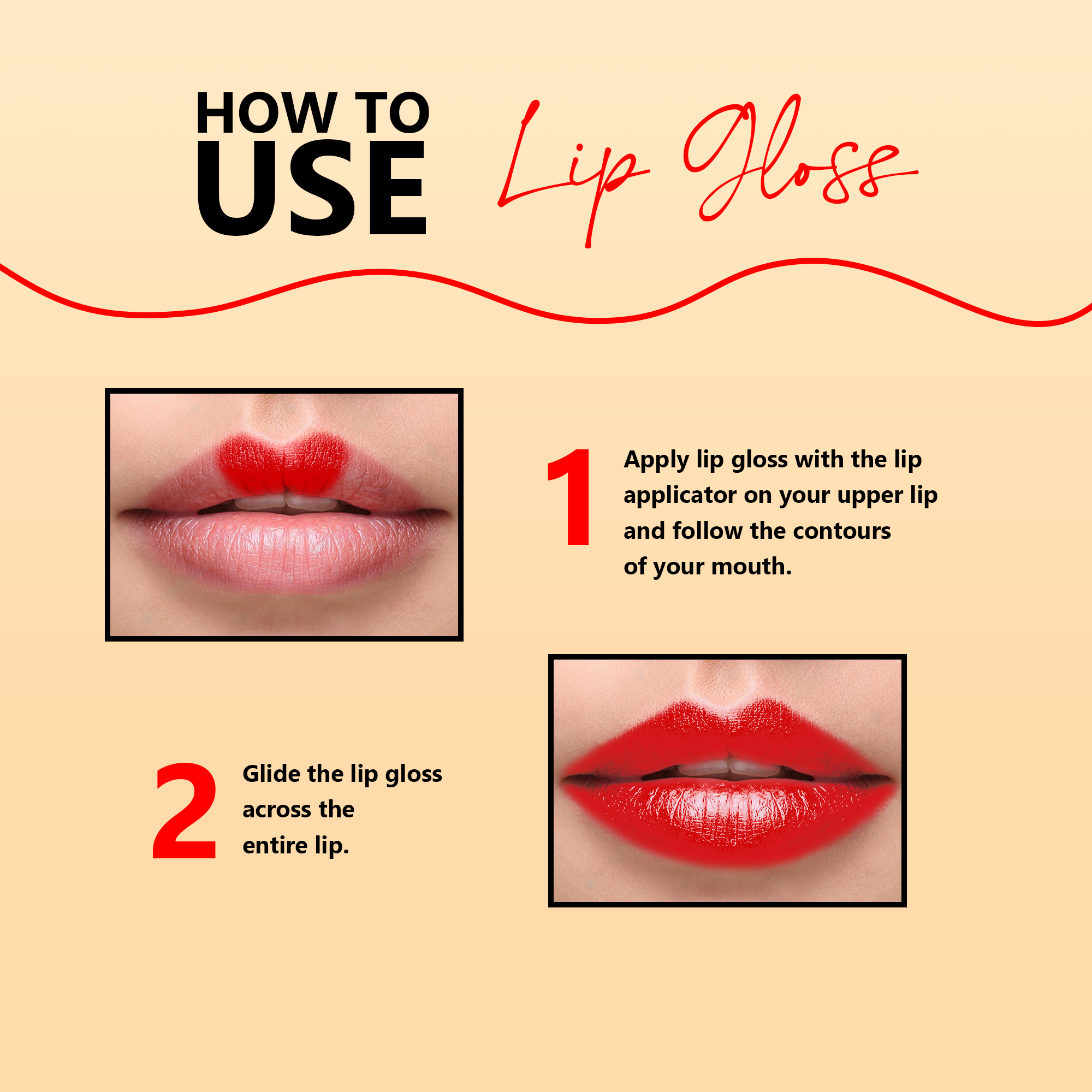 HOW TO USE Lip Gloss

1 Apply lip gloss with the lip applicator on your upper lip and follow the contours of your mouth.

2 Glide the lip gloss across the entire lip.