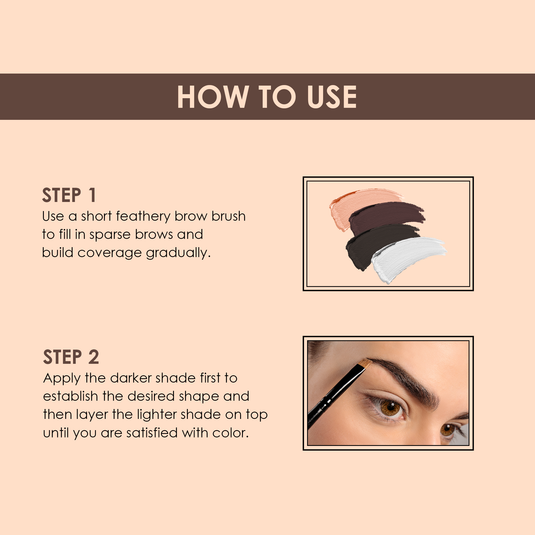 HOW TO USE

STEP 1
Use a short feathery brow brush to fill in sparse brows and build coverage gradually.

STEP 2
Apply the darker shade first to establish the desired shape and then layer the lighter shade on top until you are satisfied with color.