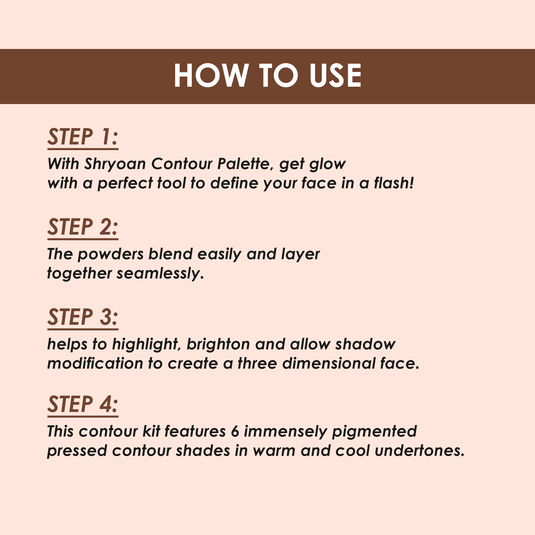 HOW TO USE

STEP 1:
With Shryoan Contour Palette, get glow with a perfect tool to define your face in a flash!

STEP 2:
The powders blend easily and layer together seamlessly.

STEP 3:
helps to highlight, brighton and allow shadow modification to create a three dimensional face.

STEP 4:
This contour kit features 6 immensely pigmented pressed contour shades in warm and cool undertones.