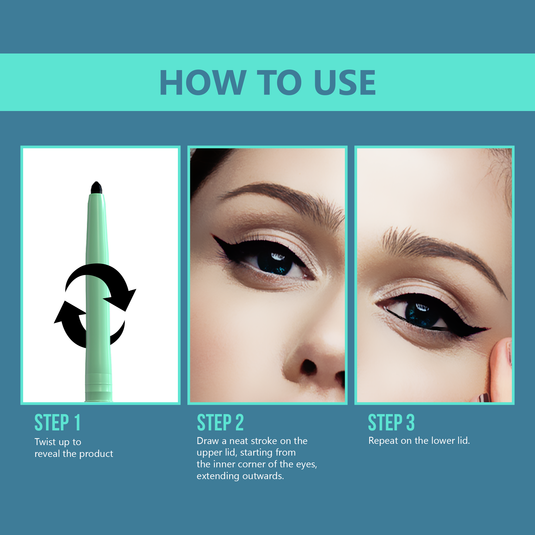 HOW TO USE

STEP 1
Twist up to reveal the product

STEP 2
Draw a neat stroke on the upper lid, starting from the inner corner of the eyes, extending outwards.

STEP 3
Repeat on the lower lid.