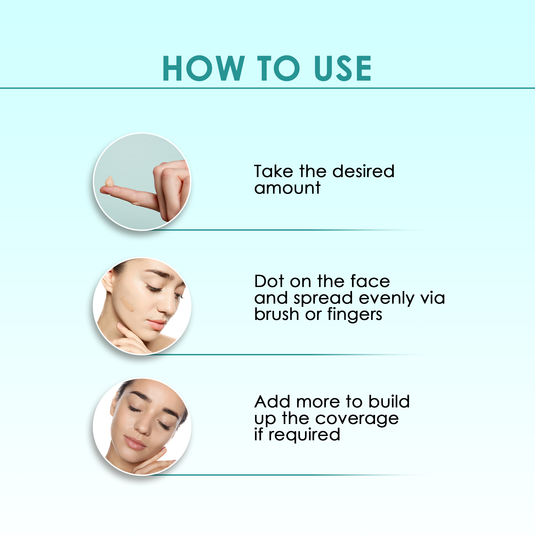 HOW TO USE

Take the desired amount

Dot on the face and spread evenly via brush or fingers

Add more to build up the coverage if required