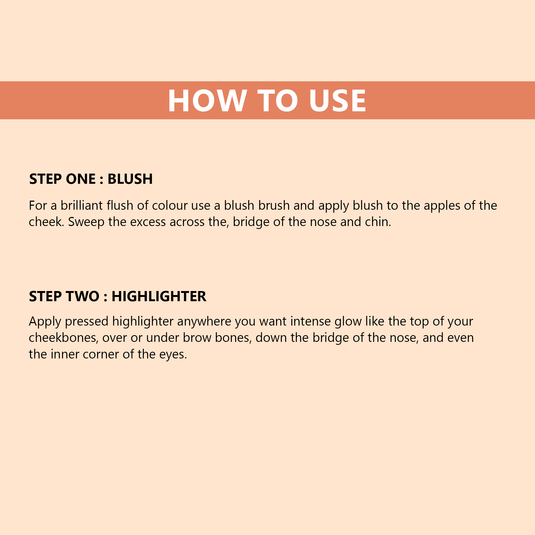 HOW TO USE

STEP ONE : BLUSH

For a brilliant flush of colour use a blush brush and apply blush to the apples of the cheek. Sweep the excess across the, bridge of the nose and chin.

STEP TWO : HIGHLIGHTER

Apply pressed highlighter anywhere you want intense glow like the top of your cheekbones, over or under brow bones, down the bridge of the nose, and even the inner corner of the eyes.