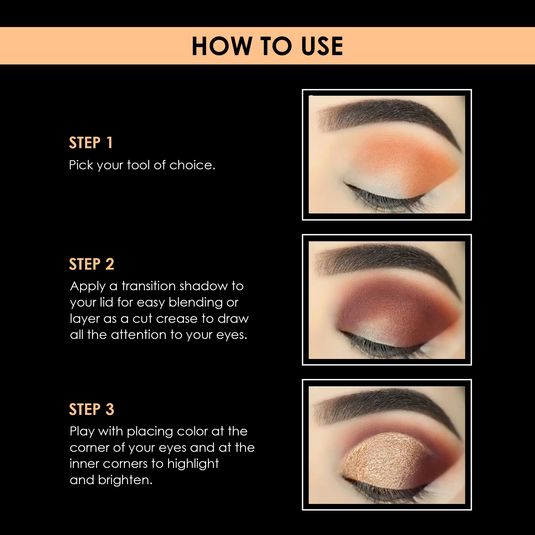 HOW TO USE

STEP 1
Pick your tool of choice.

STEP 2
Apply a transition shadow to your lid for easy blending or layer as a cut crease to draw all the attention to your eyes.

STEP 3
Play with placing color at the corner of your eyes and at the inner corners to highlight and brighten.