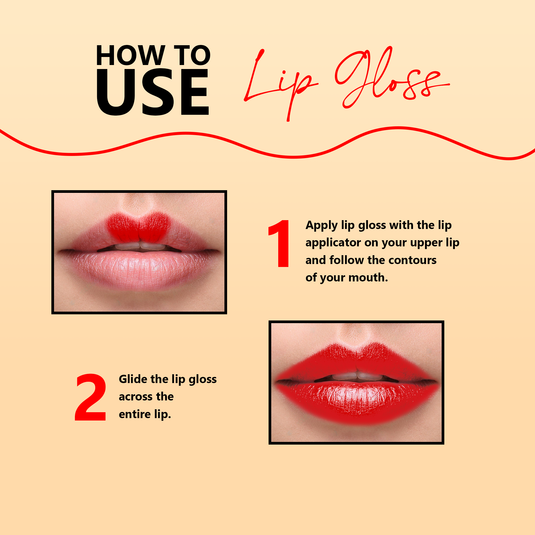 HOW TO USE Lip Gloss

1 Apply lip gloss with the lip applicator on your upper lip and follow the contours of your mouth.

2 Glide the lip gloss across the entire lip.