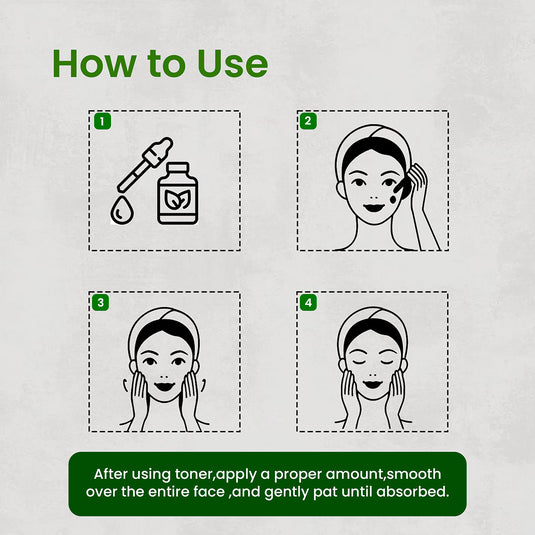 How to Use

1

2

3

4

After using toner,apply a proper amount,smooth over the entire face ,and gently pat until absorbed.